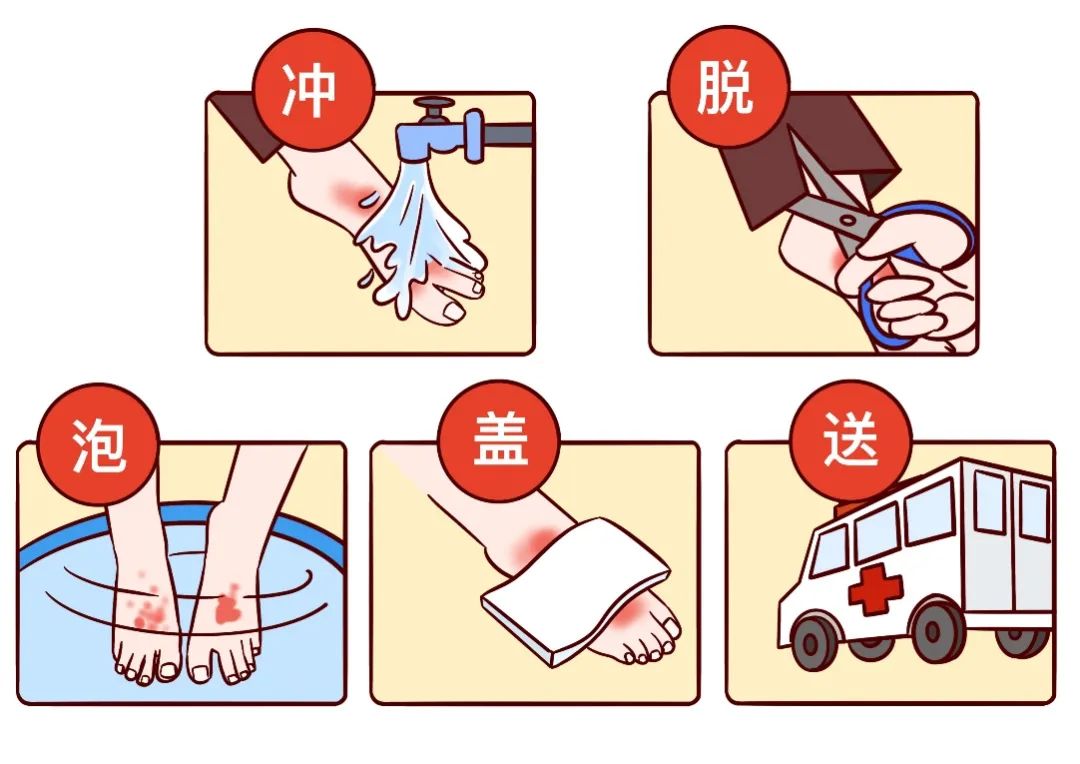 冲

脱

泡

盖

送